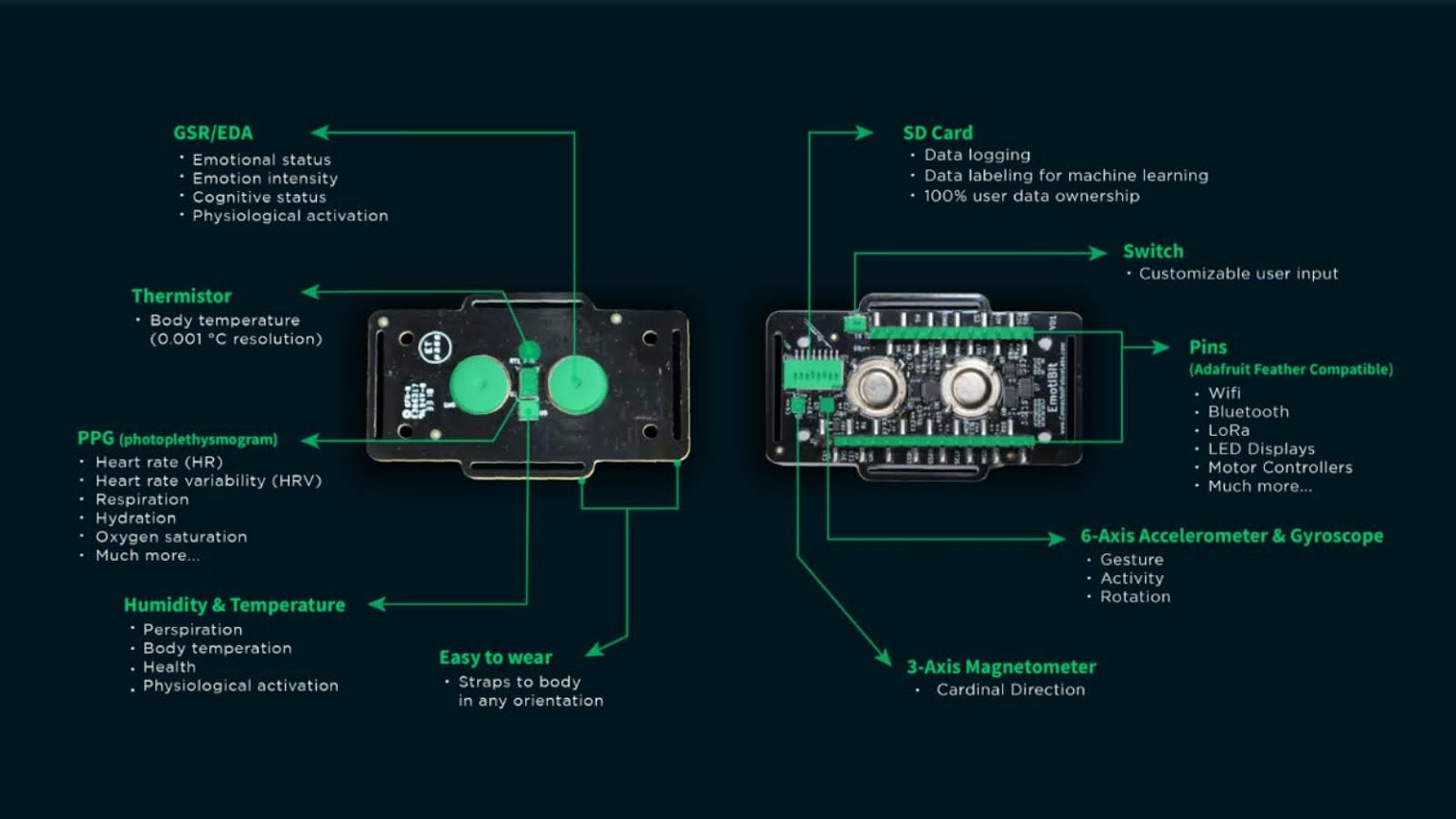 GSR/EDA
• Emotional status
• Emotion intensity
• Cognitive status
• Physiological activation

Thermistor
• Body temperature (0.001 °C resolution)

PPG (photoplethysmogram)
• Heart rate (HR)
• Heart rate variability (HRV)
• Respiration
• Hydration
• Oxygen saturation
• Much more...

Humidity & Temperature
• Perspiration
• Body temperation
• Health
• Physiological activation

Easy to wear
• Straps to body in any orientation

SD Card
• Data logging
• Data labeling for machine learning
• 100% user data ownership

Switch
• Customizable user input

Pins
(Adafruit Feather Compatible)
• Wifi
• Bluetooth
• LoRa
• LED Displays
• Motor Controllers
• Much more...

6-Axis Accelerometer & Gyroscope
• Gesture
• Activity
• Rotation

3-Axis Magnetometer
• Cardinal Direction

EmotiBit